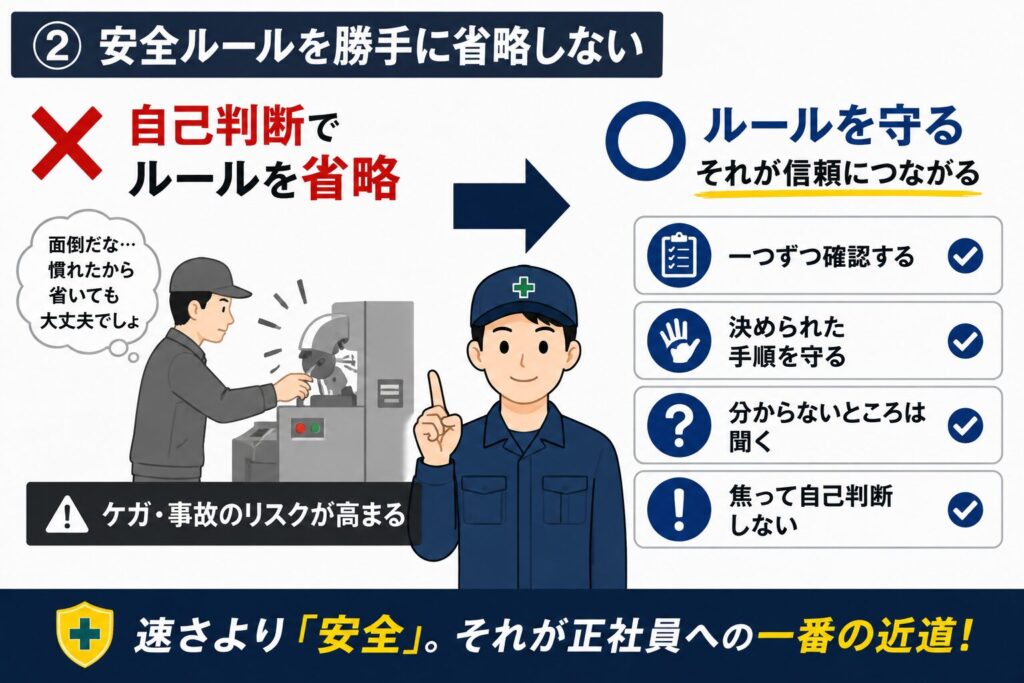 ② 安全ルールを勝手に省略しない

自己判断で
ルールを省略

面倒だな…
慣れたから
省いても
大丈夫でしょ

ケガ・事故のリスクが高まる

ルールを守る
それが信頼につながる

一つずつ確認する

決められた
手順を守る

分からないところは
聞く

焦って自己判断
しない

速さより「安全」。それが正社員への一番の近道!